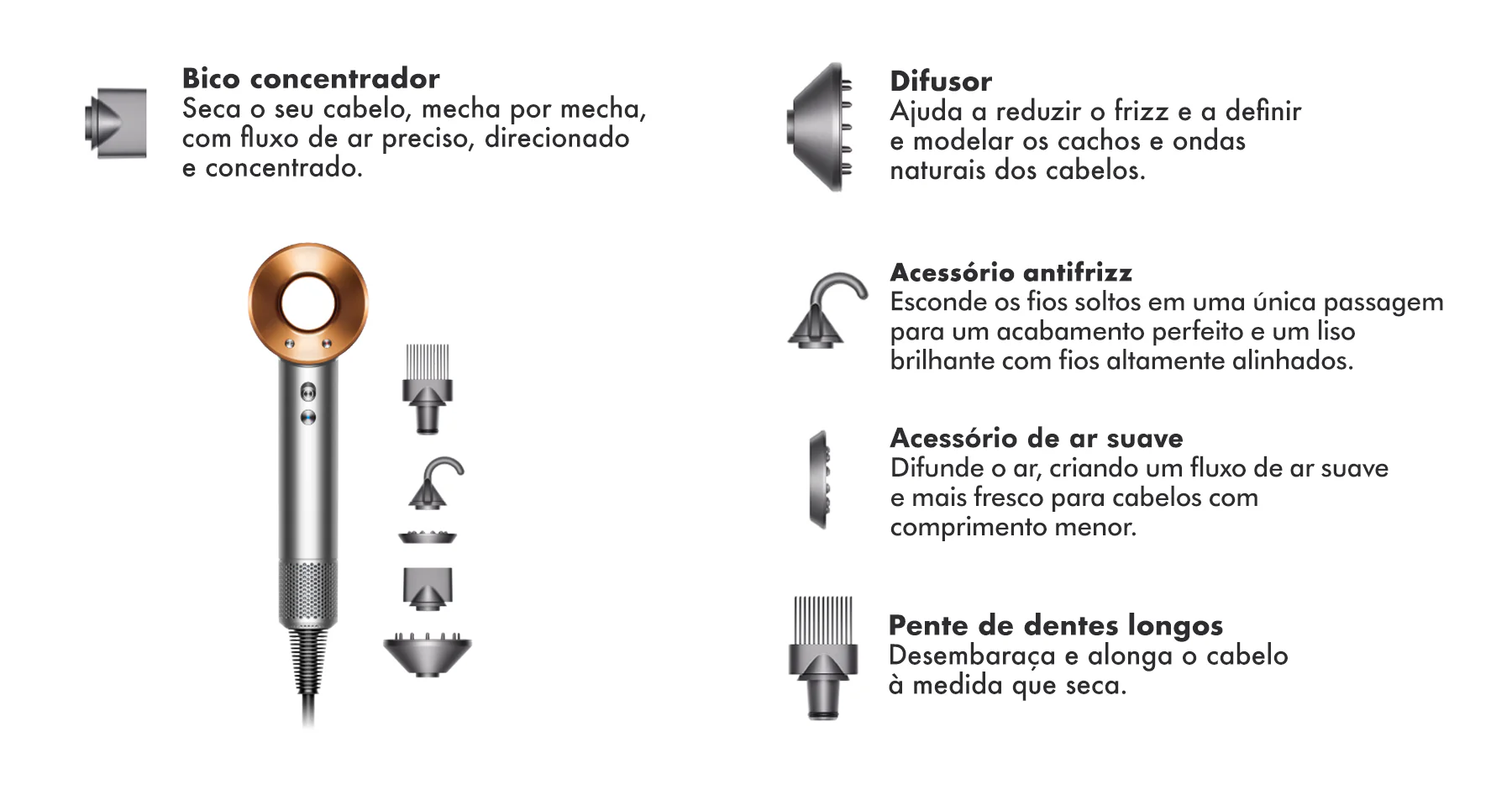 Bico concentrador
Seca o seu cabelo, mecha por mecha, com fluxo de ar preciso, direcionado e concentrado.

Difusor
Ajuda a reduzir o frizz e a definir e modelar os cachos e ondas naturais dos cabelos.

Acessório antifrizz
Esconde os fios soltos em uma única passagem para um acabamento perfeito e um liso brilhante com fios altamente alinhados.

Acessório de ar suave
Difunde o ar, criando um fluxo de ar suave e mais fresco para cabelos com comprimento menor.

Pente de dentes longos
Desembaraça e alonga o cabelo à medida que seca.