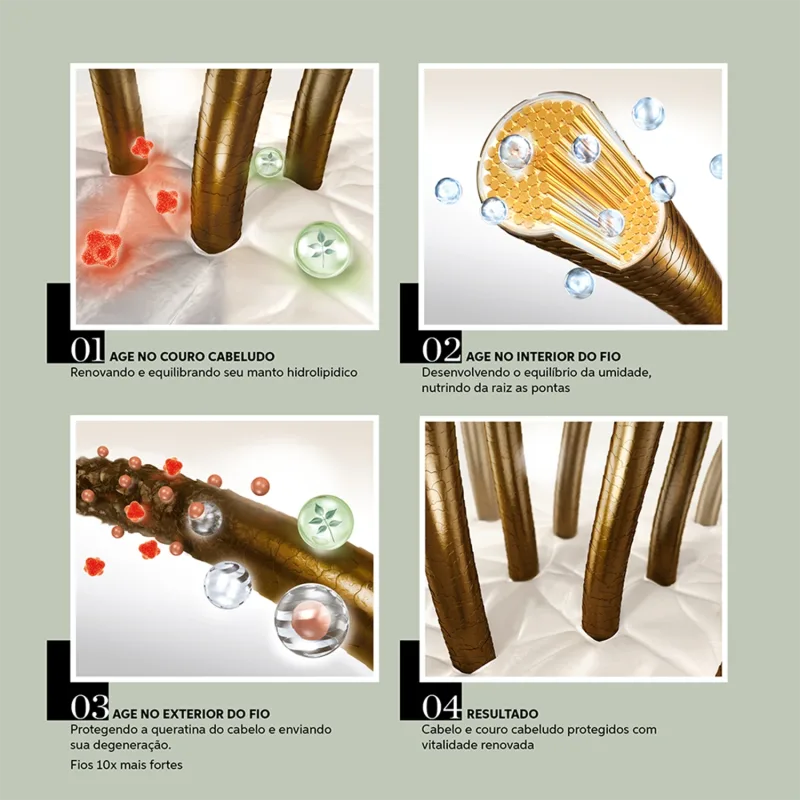 01 AGE NO COURO CABELUDO
Renovando e equilibrando seu manto hidrolipidico

02 AGE NO INTERIOR DO FIO
Desenvolvendo o equilíbrio da umidade, nutrindo da raiz as pontas

03 AGE NO EXTERIOR DO FIO
Protegendo a queratina do cabelo e enviando sua degeneração.

Fios 10x mais fortes

04 RESULTADO
Cabelo e couro cabeludo protegidos com vitalidade renovada